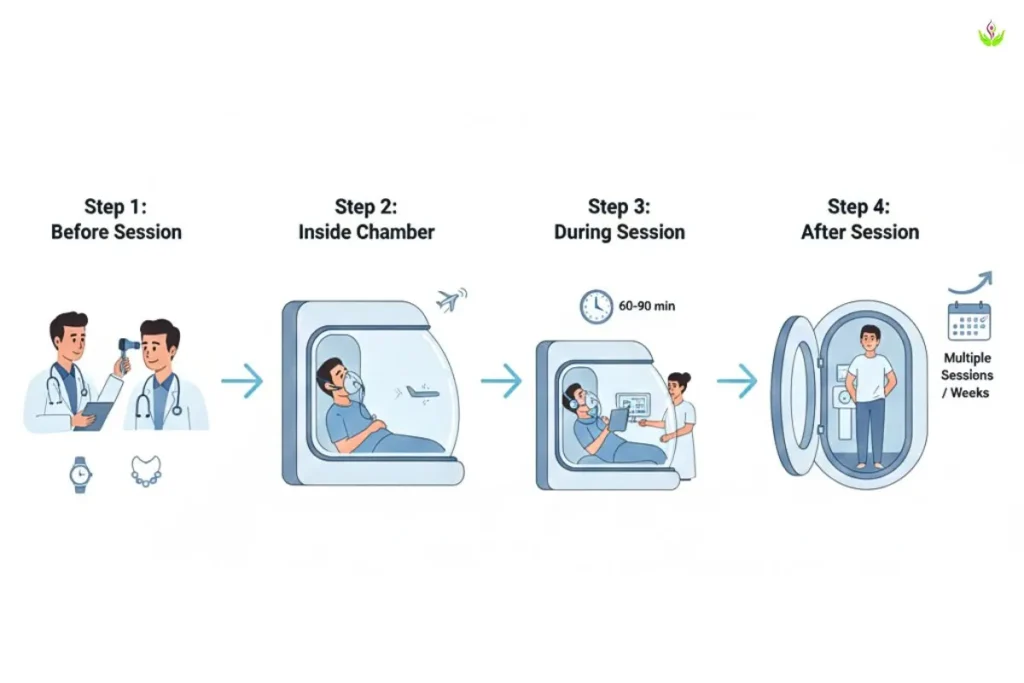 Step 1:
Before Session

Step 2:
Inside Chamber

Step 3:
During Session

60-90 min

Step 4:
After Session

Multiple Sessions / Weeks