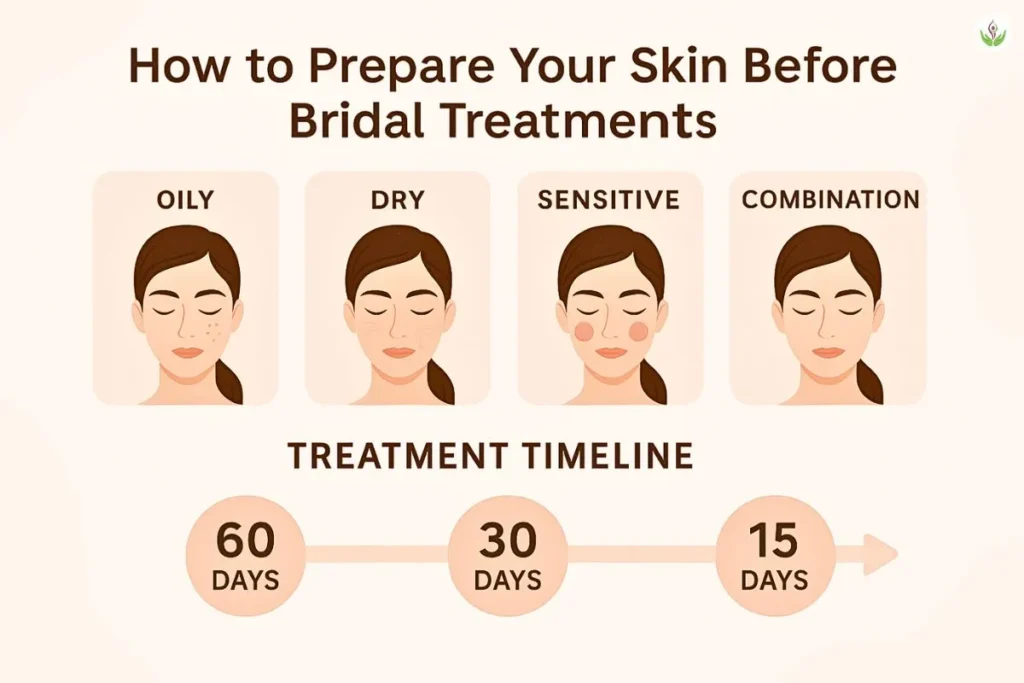 How to Prepare Your Skin Before Bridal Treatments

OILY

DRY

SENSITIVE

COMBINATION

TREATMENT TIMELINE

60 DAYS

30 DAYS

15 DAYS