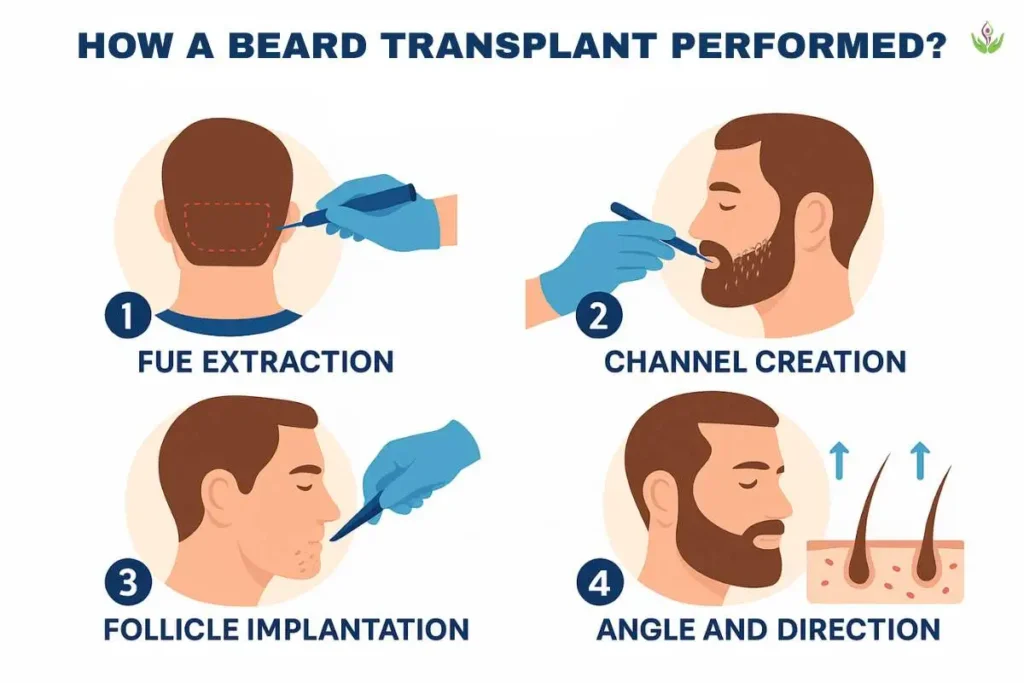 HOW A BEARD TRANSPLANT PERFORMED?

1
FUE EXTRACTION

2
CHANNEL CREATION

3
FOLLICLE IMPLANTATION

4
ANGLE AND DIRECTION